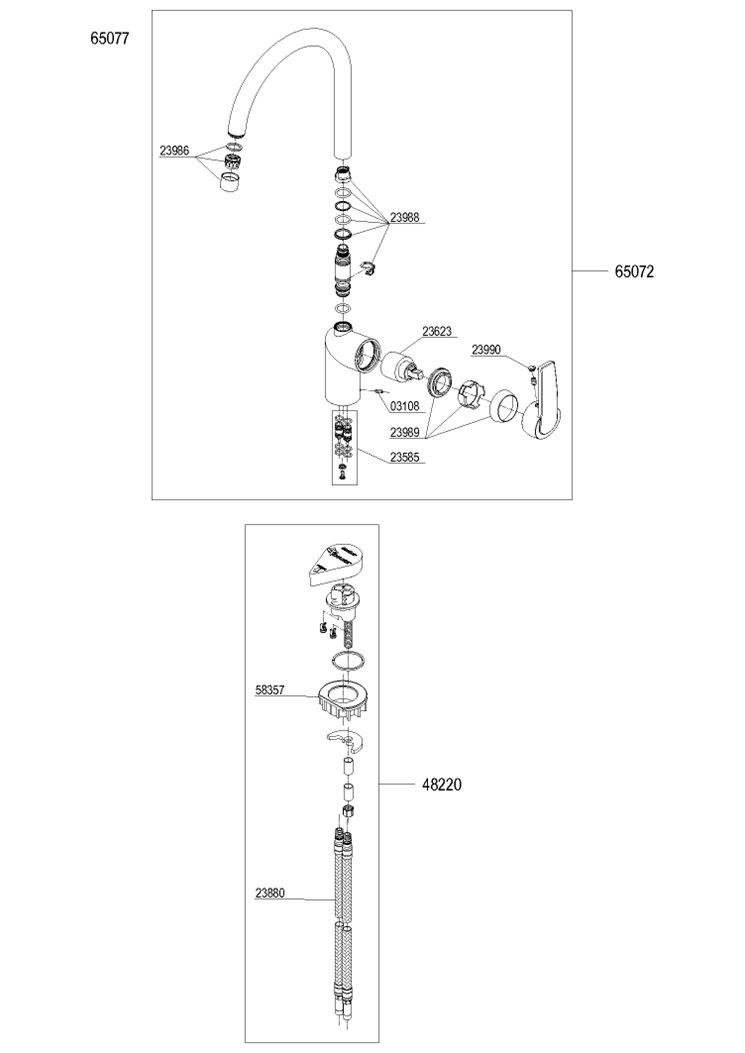 65077

23986

23988

65072

23623

23990

03108

23989

23585

58357

48220

23880